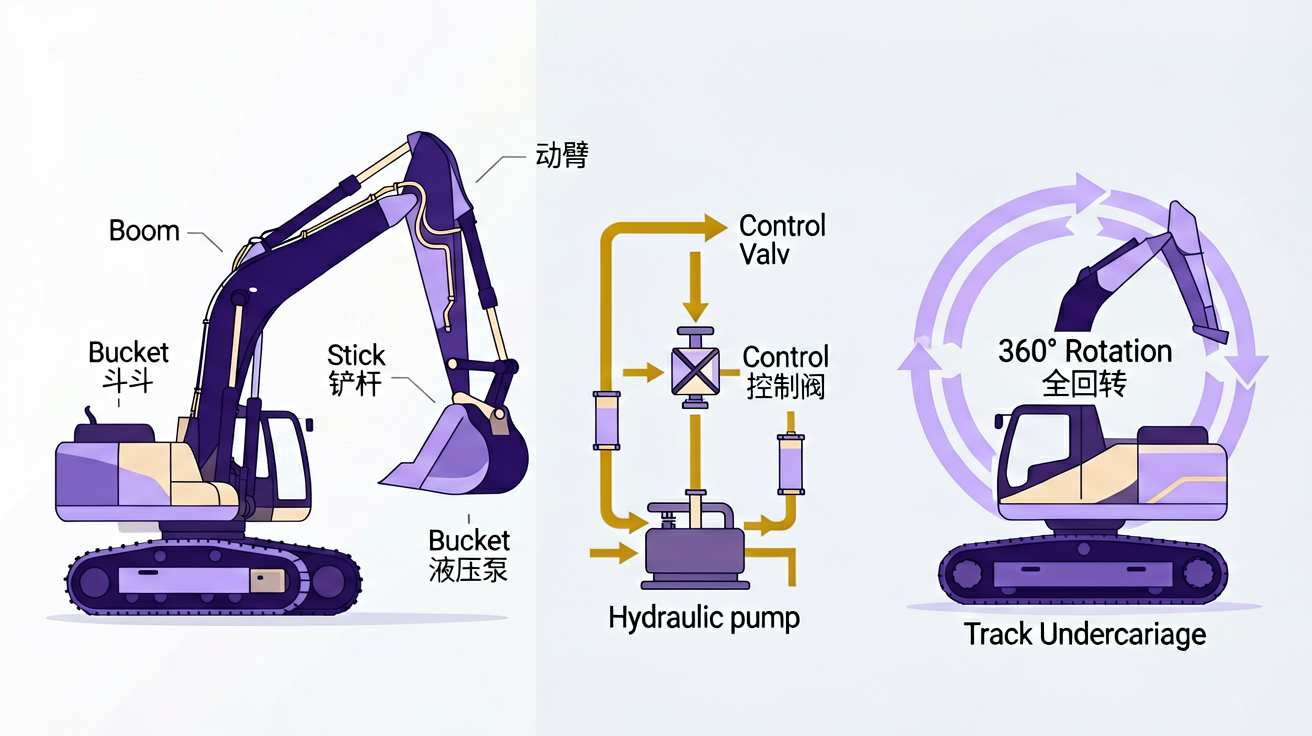 动臂

Boom

Bucket
斗斗

Stick
铲杆

Bucket
液压泵

Control
Valv

Control
控制阀

Hydraulic pump

360° Rotation
全回转

Track Undercariage